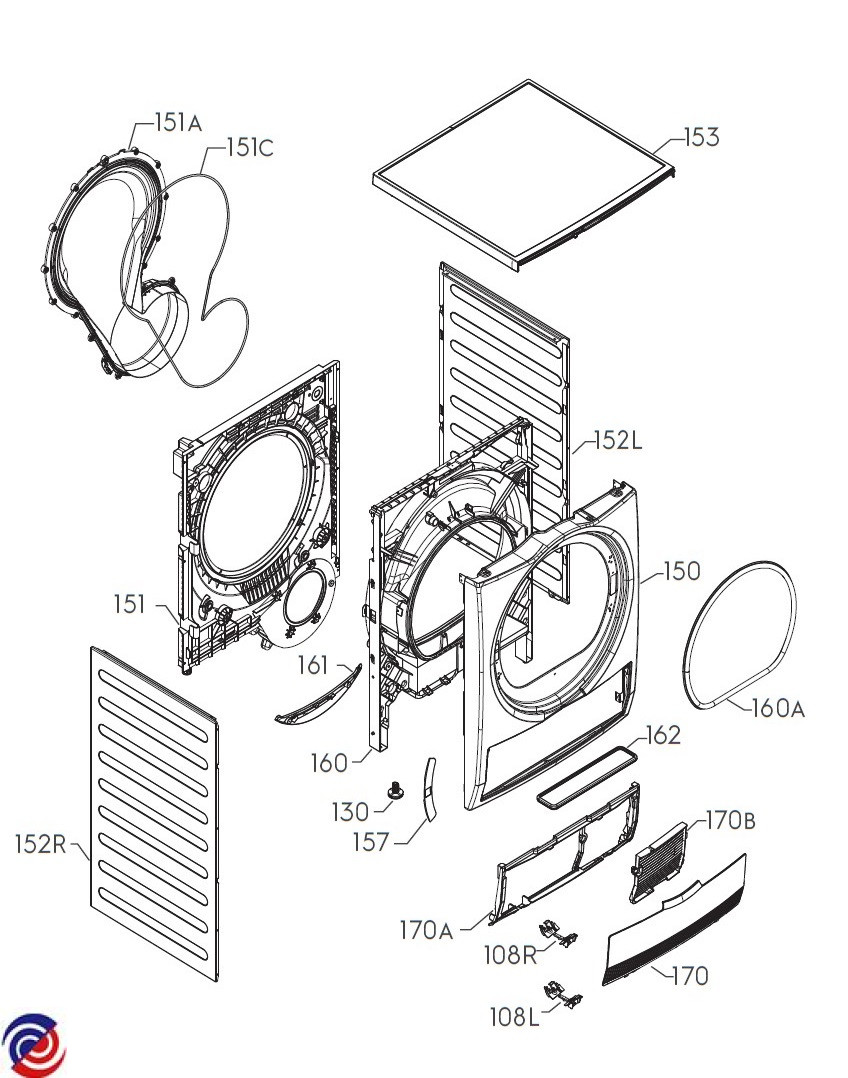 151A
151C
153
152L
150
151
161
160A
160
162
130
157
170B
152R
170A
108R
170
108L